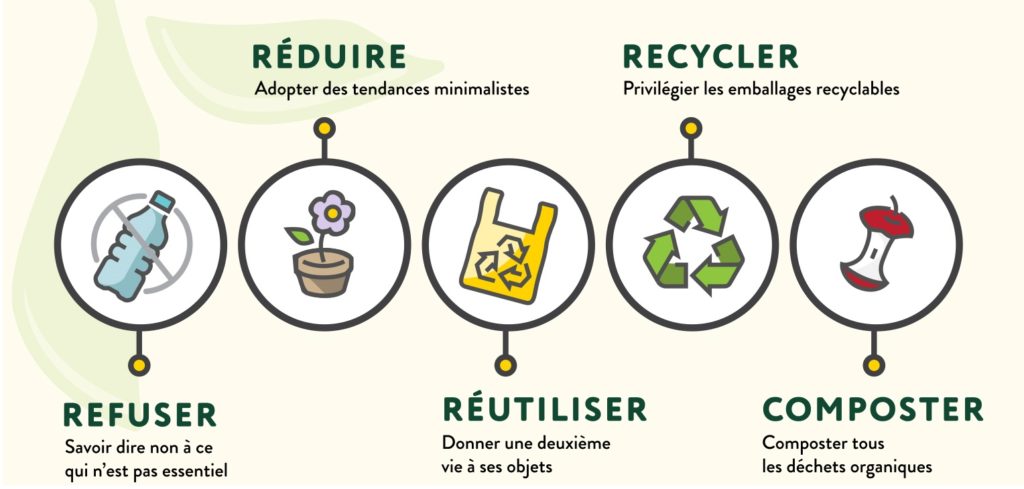 RÉDUIRE
Adopter des tendances minimalistes

RECYCLER
Privilégier les emballages recyclables

REFUSER
Savoir dire non à ce qui n'est pas essentiel

RÉUTILISER
Donner une deuxième vie à ses objets

COMPOSTER
Composter tous les déchets organiques